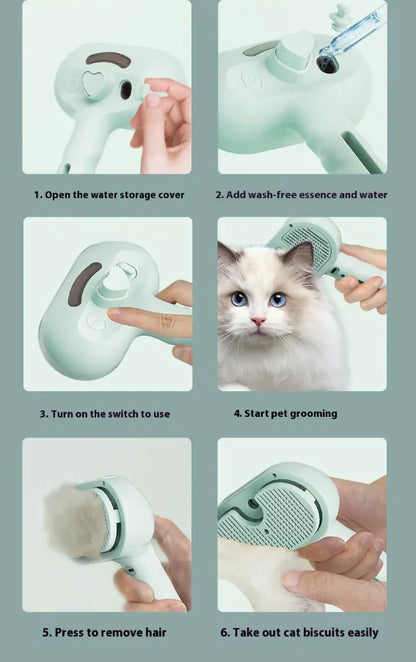 1. Open the water storage cover

2. Add wash-free essence and water

3. Turn on the switch to use

4. Start pet grooming

5. Press to remove hair

6. Take out cat biscuits easily